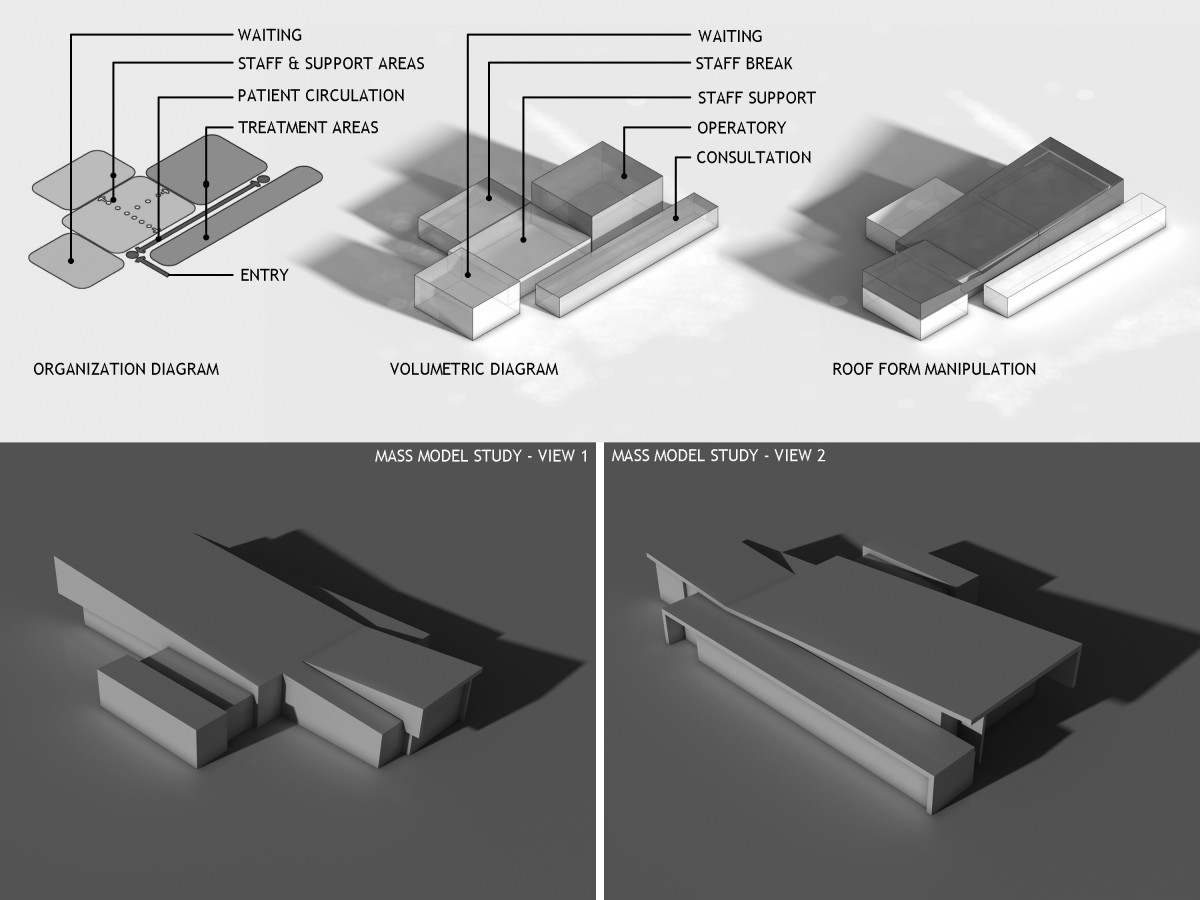 WAITING
STAFF & SUPPORT AREAS
PATIENT CIRCULATION
TREATMENT AREAS
ENTRY

ORGANIZATION DIAGRAM

WAITING
STAFF BREAK
STAFF SUPPORT
OPERATORY
CONSULTATION

VOLUMETRIC DIAGRAM

ROOF FORM MANIPULATION

MASS MODEL STUDY - VIEW 1

MASS MODEL STUDY - VIEW 2