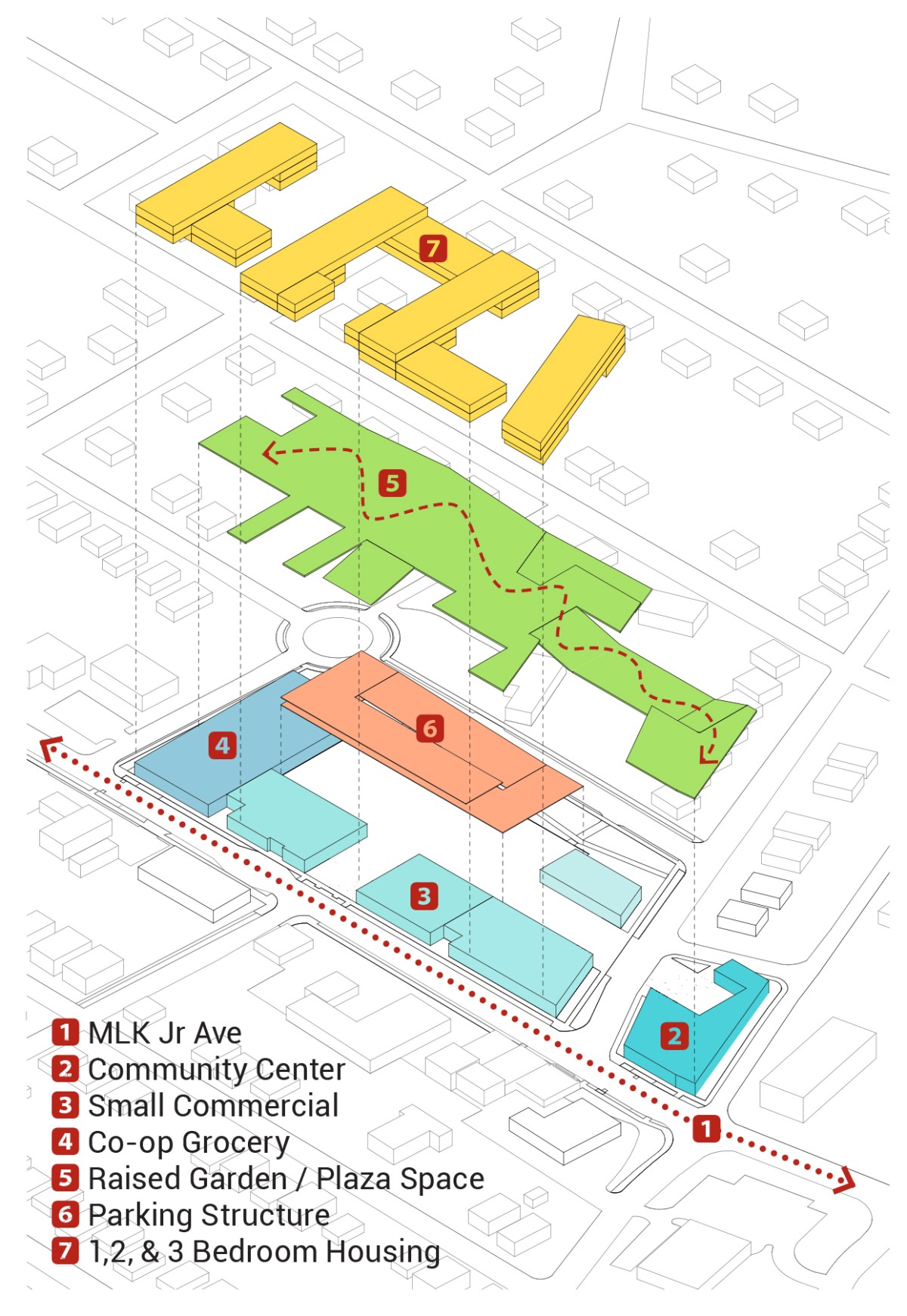 7

5

6

4

3

2

1

1 MLK Jr Ave
2 Community Center
3 Small Commercial
4 Co-op Grocery
5 Raised Garden / Plaza Space
6 Parking Structure
7 1,2, & 3 Bedroom Housing