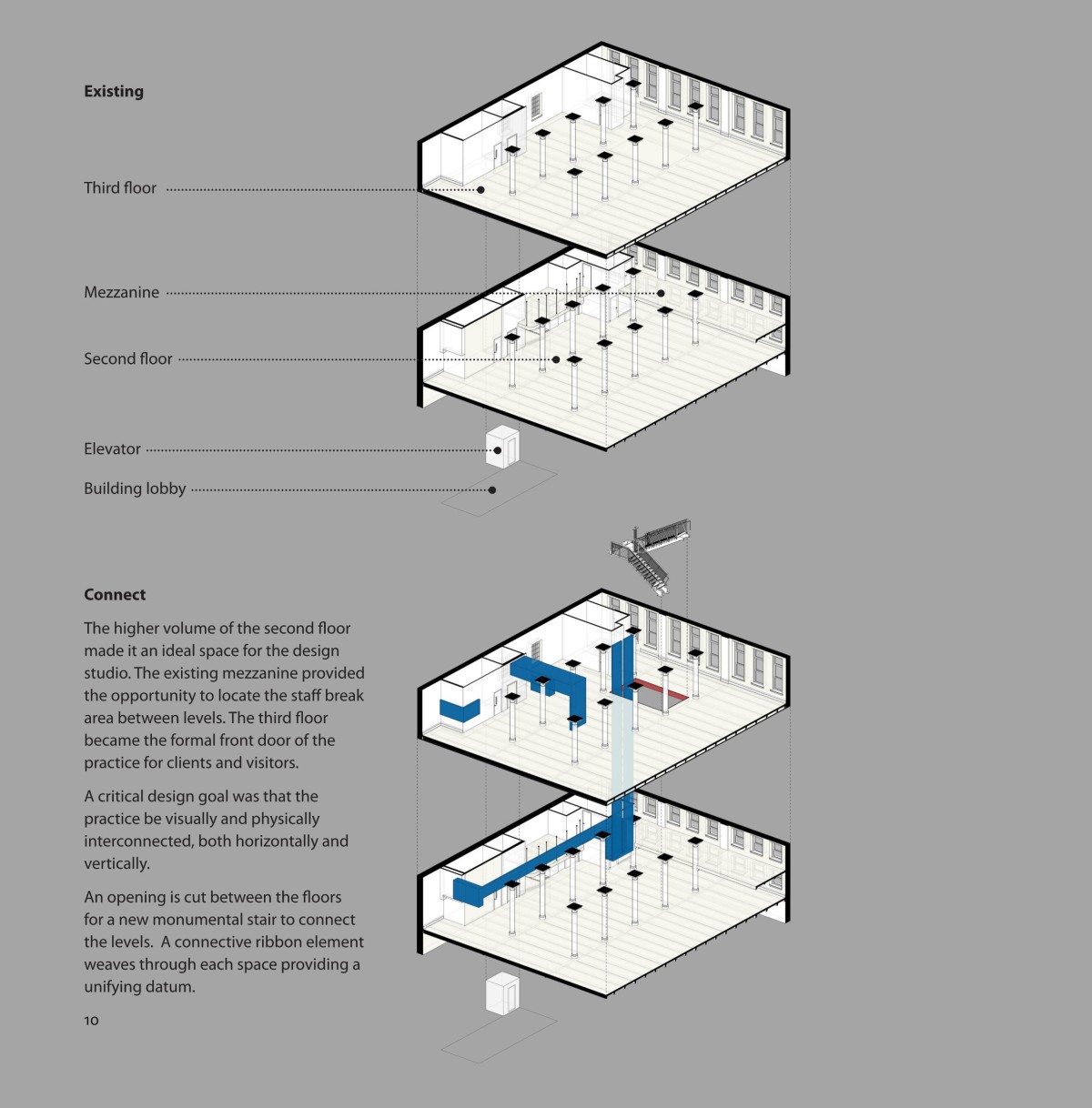 Existing

Third floor

Mezzanine

Second floor

Elevator

Building lobby

Connect

The higher volume of the second floor made it an ideal space for the design studio. The existing mezzanine provided the opportunity to locate the staff break area between levels. The third floor became the formal front door of the practice for clients and visitors.

A critical design goal was that the practice be visually and physically interconnected, both horizontally and vertically.

An opening is cut between the floors for a new monumental stair to connect the levels. A connective ribbon element weaves through each space providing a unifying datum.

10