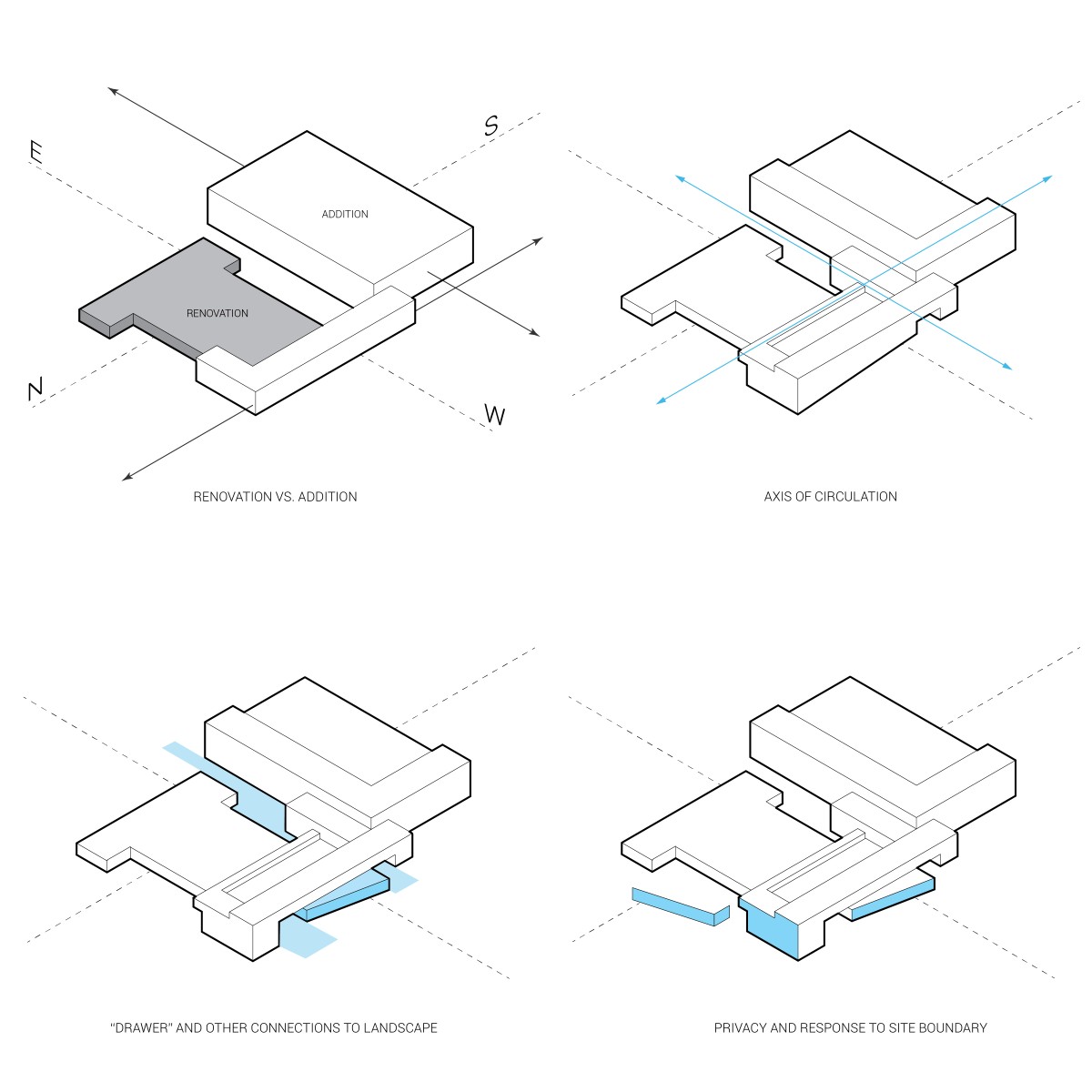 E

S

ADDITION

RENOVATION

N

W

RENOVATION VS. ADDITION

AXIS OF CIRCULATION

"DRAWER" AND OTHER CONNECTIONS TO LANDSCAPE

PRIVACY AND RESPONSE TO SITE BOUNDARY