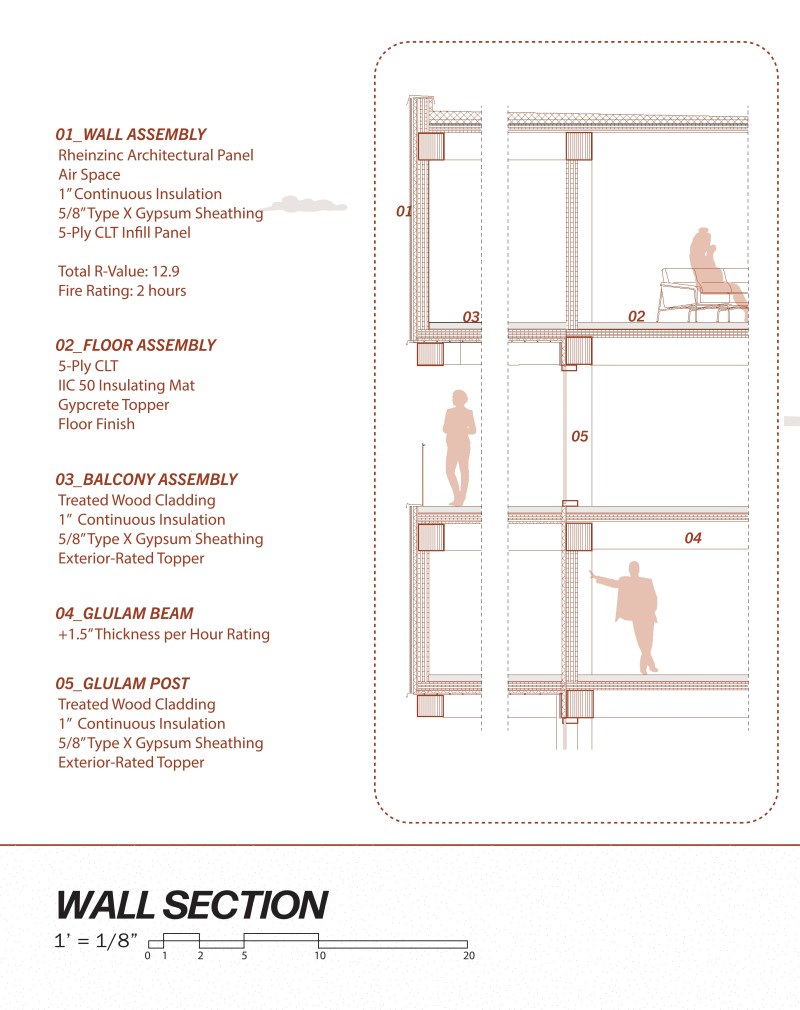 01_WALL ASSEMBLY
Rheinzinc Architectural Panel
Air Space
1" Continuous Insulation
5/8" Type X Gypsum Sheathing
5-Ply CLT Infill Panel

Total R-Value: 12.9
Fire Rating: 2 hours

02_FLOOR ASSEMBLY
5-Ply CLT
IIC 50 Insulating Mat
Gypcrete Topper
Floor Finish

03_BALCONY ASSEMBLY
Treated Wood Cladding
1" Continuous Insulation
5/8" Type X Gypsum Sheathing
Exterior-Rated Topper

04_GLULAM BEAM
+1.5" Thickness per Hour Rating

05_GLULAM POST
Treated Wood Cladding
1" Continuous Insulation
5/8" Type X Gypsum Sheathing
Exterior-Rated Topper

01
03
02
05
04

WALL SECTION
1' = 1/8"
0 1 2 5 10 20