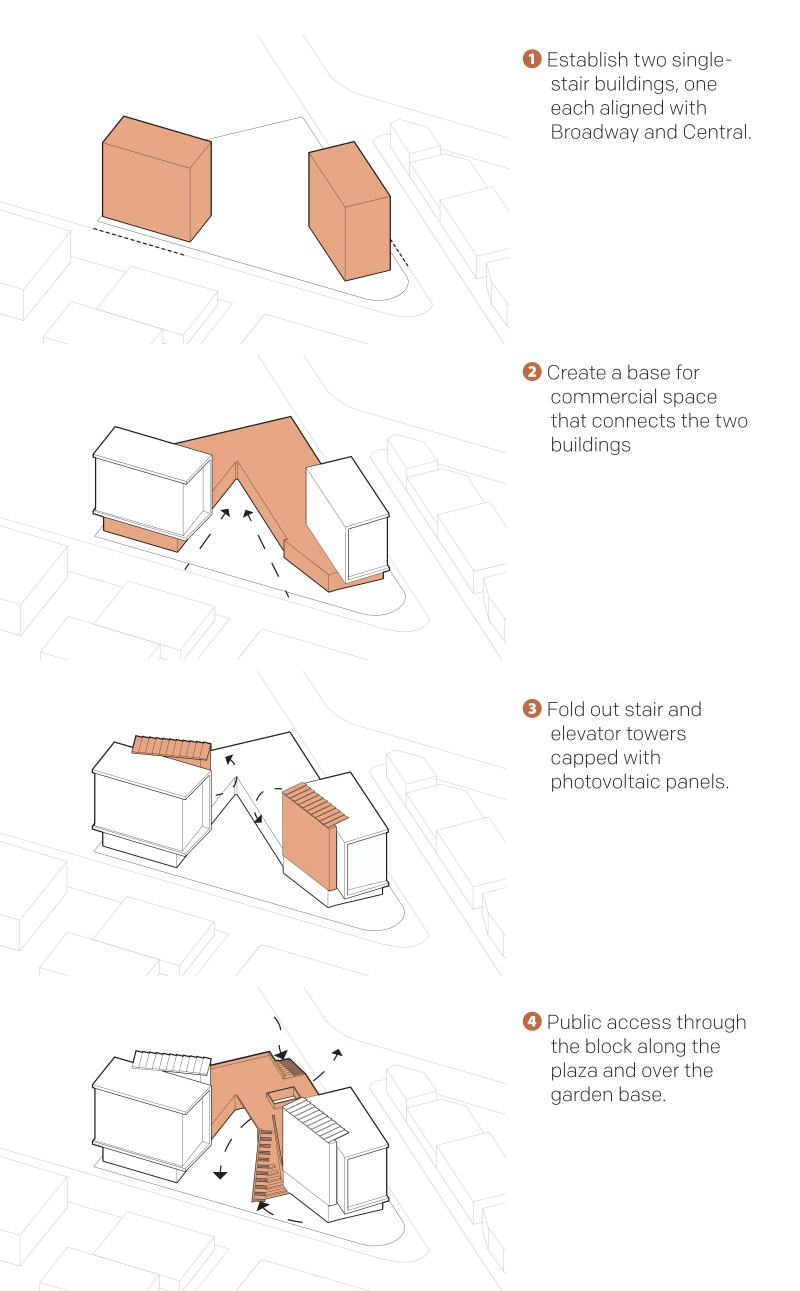 1 Establish two single-stair buildings, one each aligned with Broadway and Central.

2 Create a base for commercial space that connects the two buildings

3 Fold out stair and elevator towers capped with photovoltaic panels.

4 Public access through the block along the plaza and over the garden base.